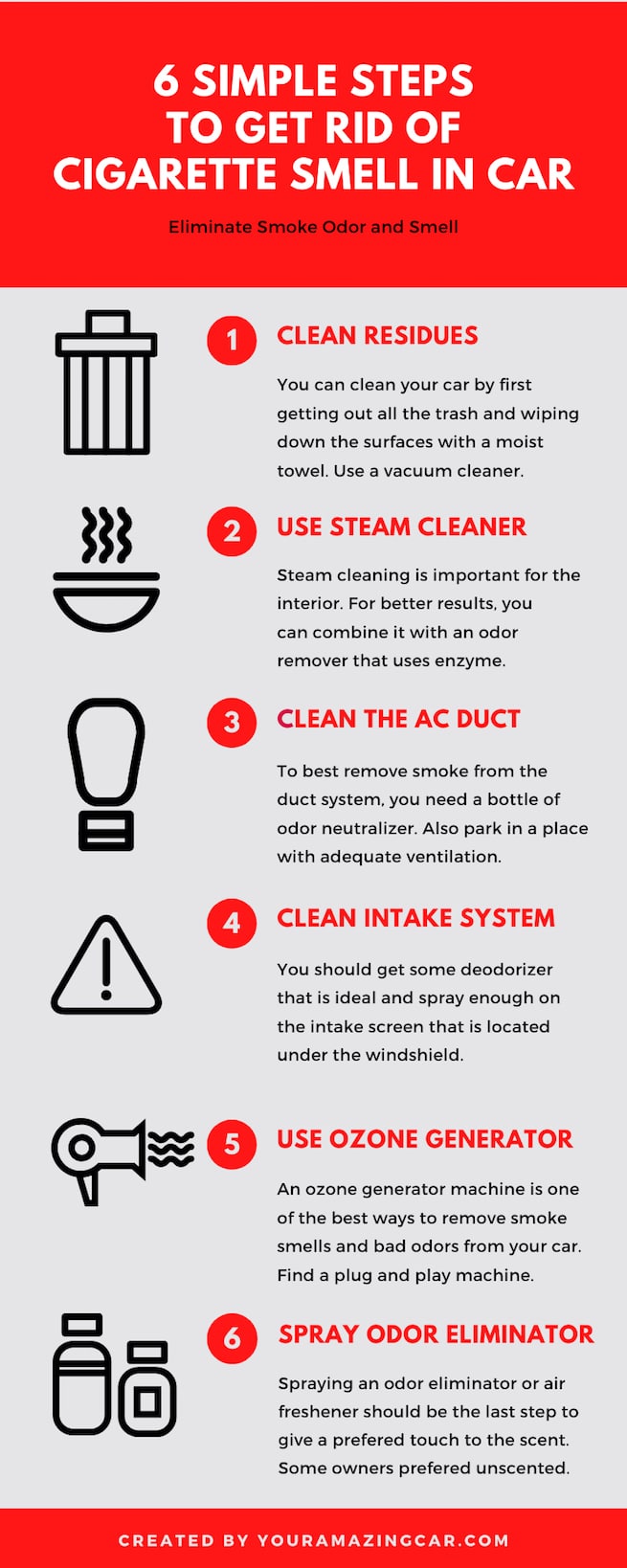 6 SIMPLE STEPS TO GET RID OF CIGARETTE SMELL IN CAR

Eliminate Smoke Odor and Smell

1 CLEAN RESIDUES

You can clean your car by first getting out all the trash and wiping down the surfaces with a moist towel. Use a vacuum cleaner.

2 USE STEAM CLEANER

Steam cleaning is important for the interior. For better results, you can combine it with an odor remover that uses enzyme.

3 CLEAN THE AC DUCT

To best remove smoke from the duct system, you need a bottle of odor neutralizer. Also park in a place with adequate ventilation.

4 CLEAN INTAKE SYSTEM

You should get some deodorizer that is ideal and spray enough on the intake screen that is located under the windshield.

5 USE OZONE GENERATOR

An ozone generator machine is one of the best ways to remove smoke smells and bad odors from your car. Find a plug and play machine.

6 SPRAY ODOR ELIMINATOR

Spraying an odor eliminator or air freshener should be the last step to give a prefered touch to the scent. Some owners prefered unscented.

CREATED BY YOURAMAZINGCAR.COM